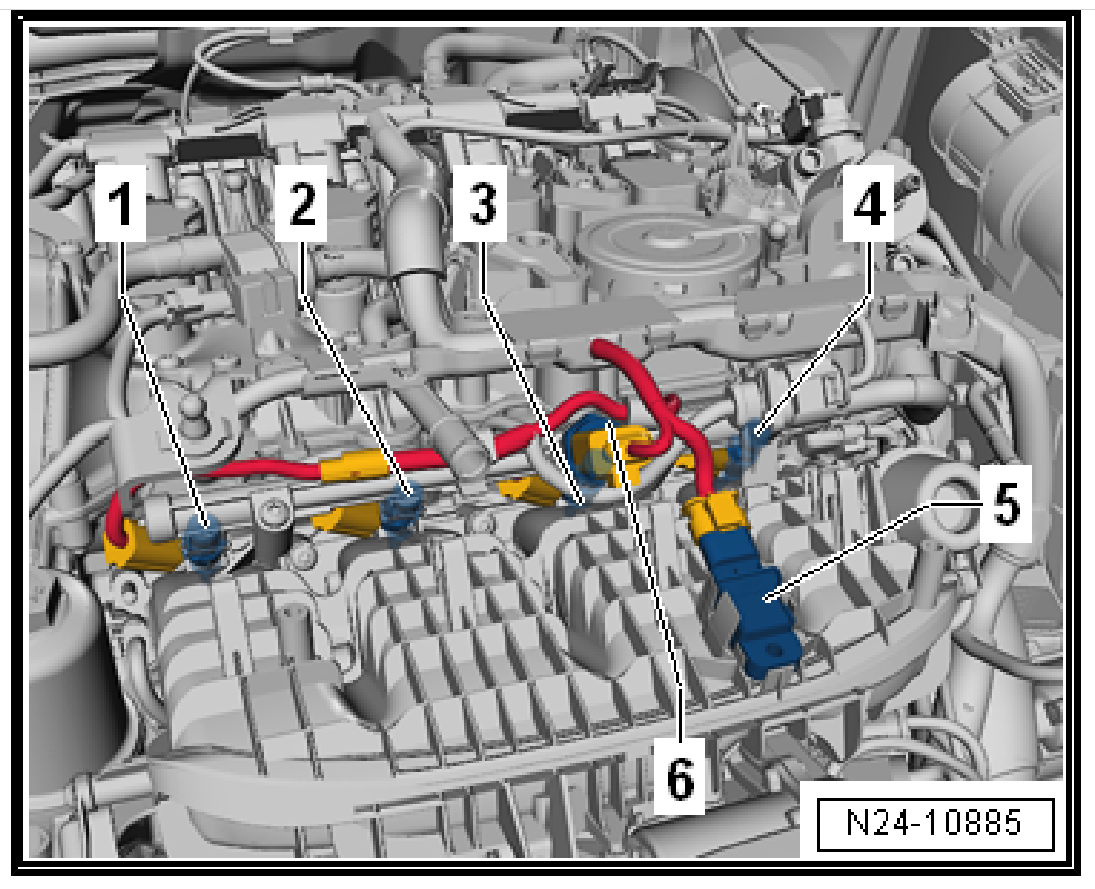 1
2
3
4
5
6
N24-10885